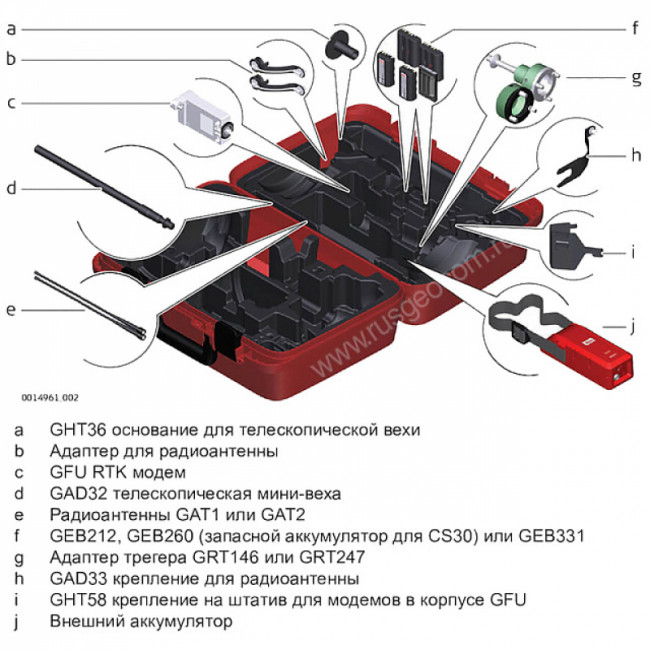 a

b

c

d

e

f

g

h

i

j

www.rusgeocom.ru

0014961.002

a GHT36 основание для телескопической вехи
b Адаптер для радиоантенны
c GFU RTK модем
d GAD32 телескопическая мини-веха
e Радиоантенны GAT1 или GAT2
f GEB212, GEB260 (запасной аккумулятор для CS30) или GEB331
g Адаптер трегера GRT146 или GRT247
h GAD33 крепление для радиоантенны
i GHT58 крепление на штатив для модемов в корпусе GFU
j Внешний аккумулятор